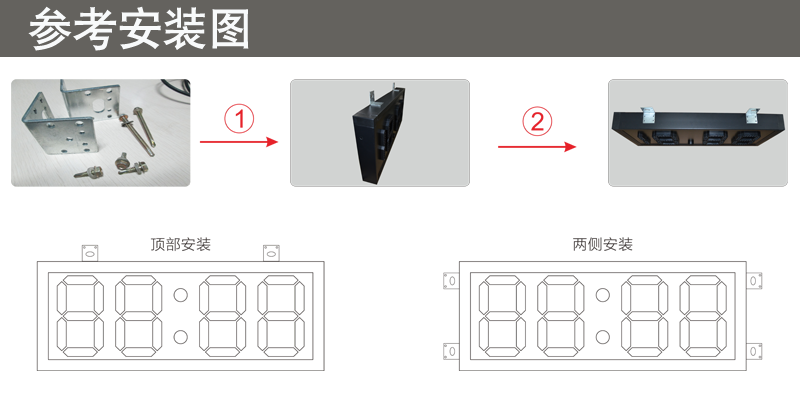 参考安装图

①

②

顶部安装

两侧安装